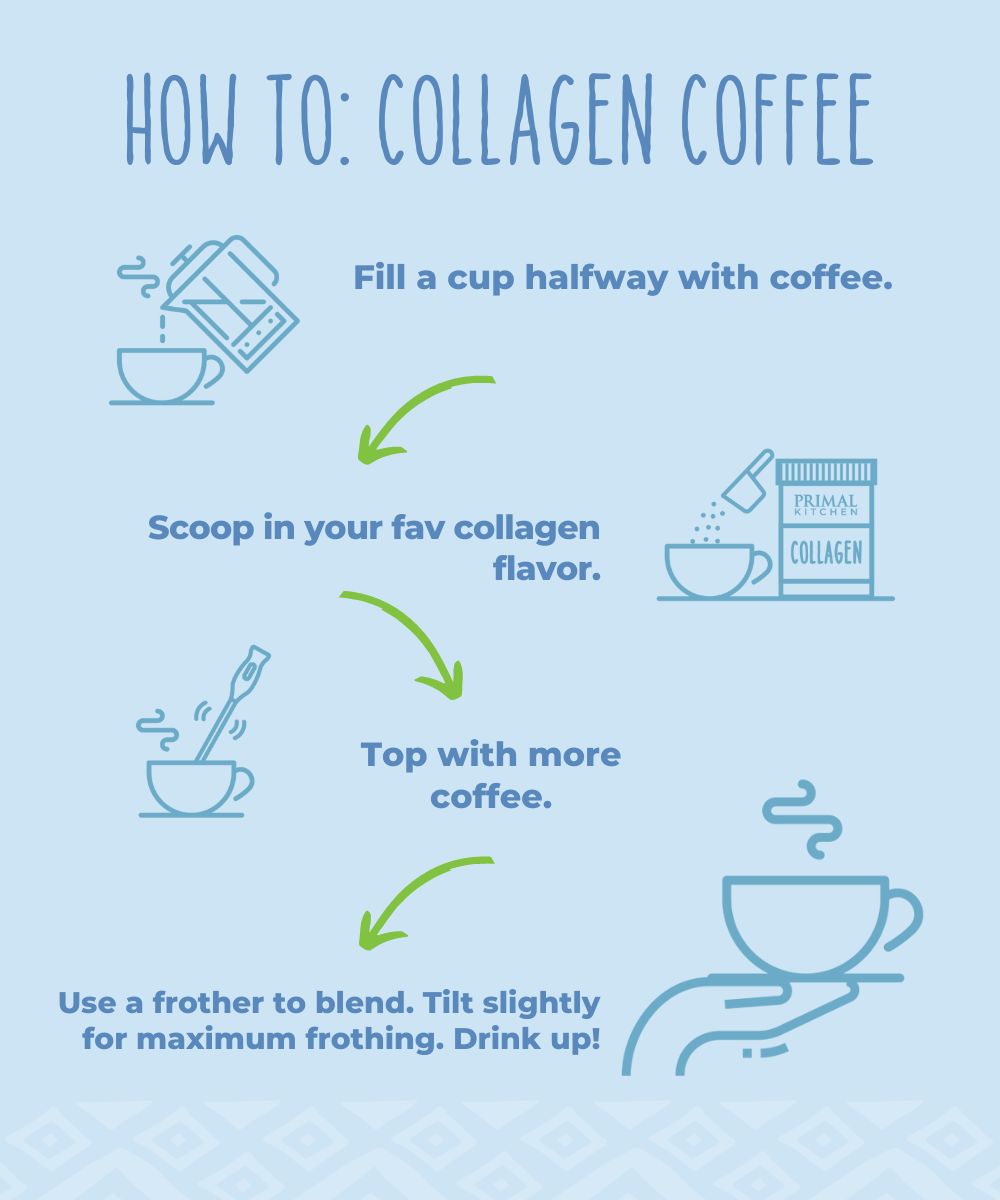 HOW TO: COLLAGEN COFFEE

Fill a cup halfway with coffee.

Scoop in your fav collagen flavor.

PRIMAL KITCHEN

COLLAGEN

Top with more coffee.

Use a frother to blend. Tilt slightly for maximum frothing. Drink up!